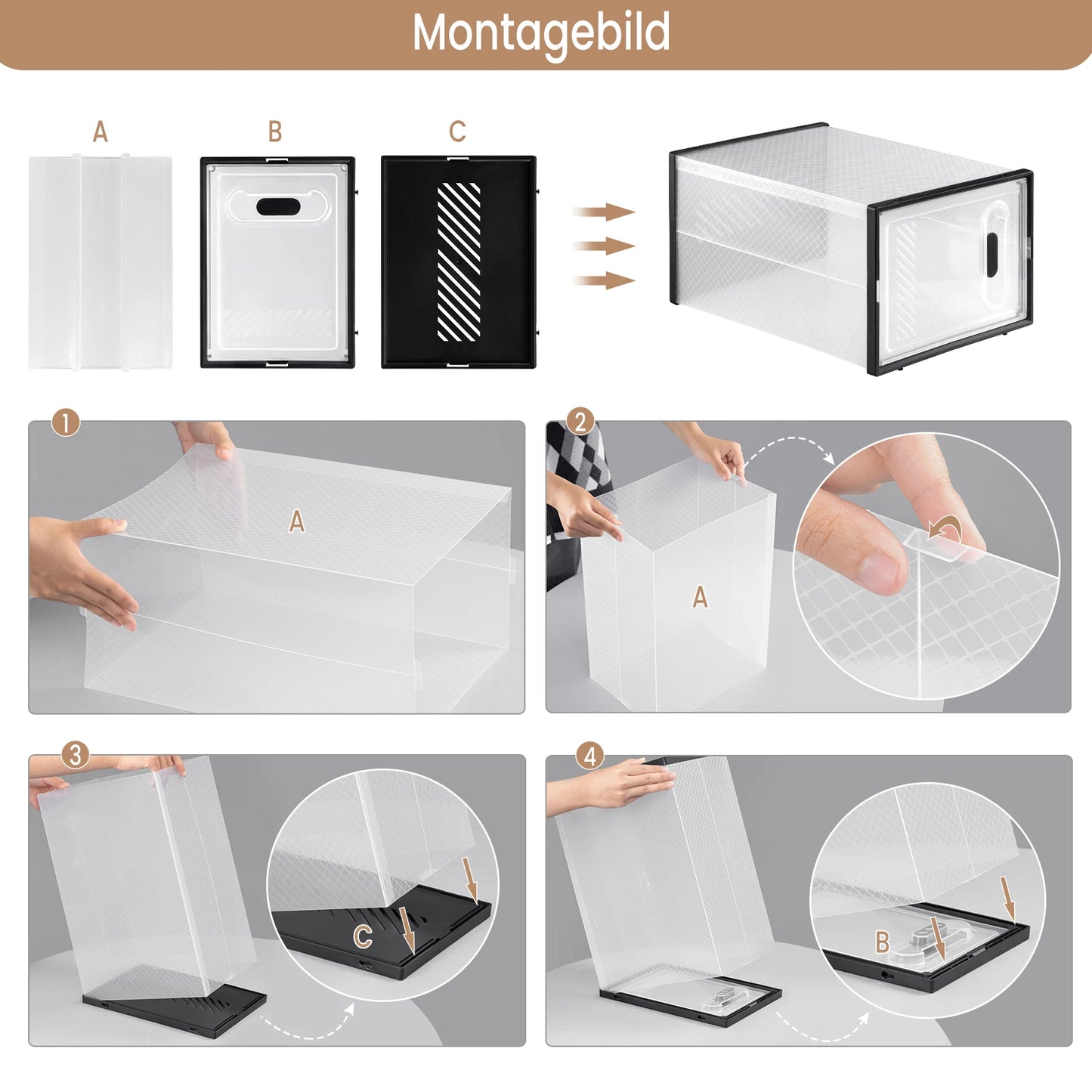 Montagebild

A

B

C

1

A

2

A

3

C

4

B